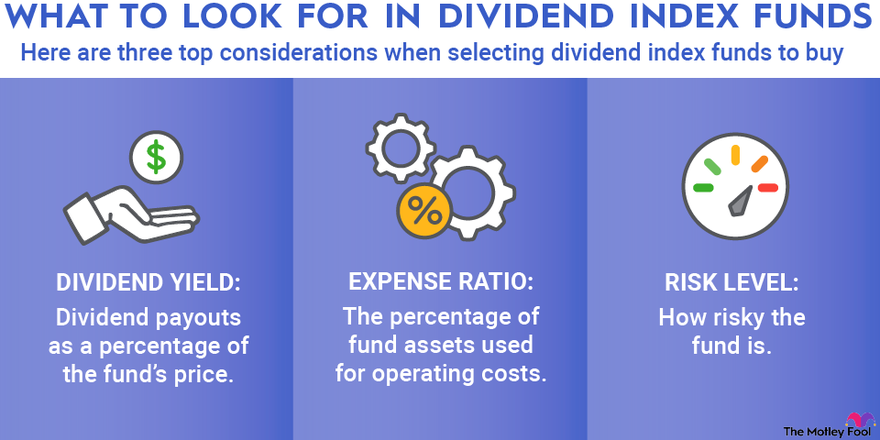 WHAT TO LOOK FOR IN DIVIDEND INDEX FUNDS

Here are three top considerations when selecting dividend index funds to buy

$

DIVIDEND YIELD:
Dividend payouts as a percentage of the fund's price.

%

EXPENSE RATIO:
The percentage of fund assets used for operating costs.

RISK LEVEL:
How risky the fund is.

The Motley Fool