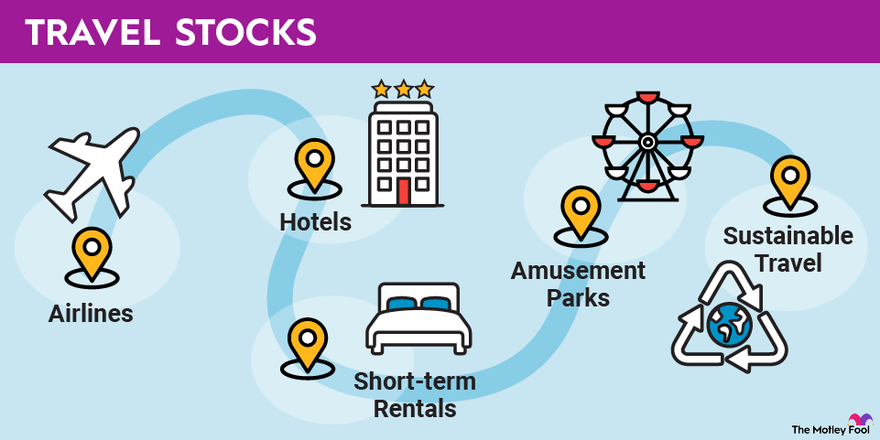 TRAVEL STOCKS

Airlines

Hotels

Short-term Rentals

Amusement Parks

Sustainable Travel

The Motley Fool